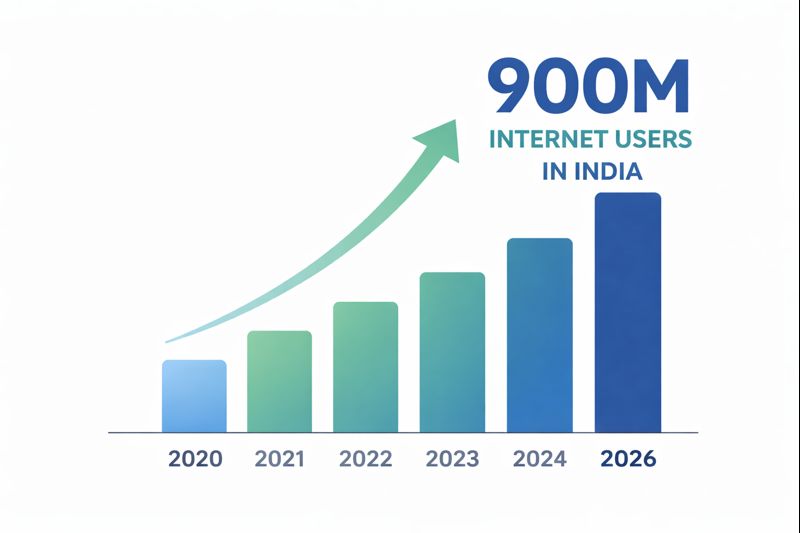 900M
INTERNET USERS
IN INDIA

2020 2021 2022 2023 2024 2026